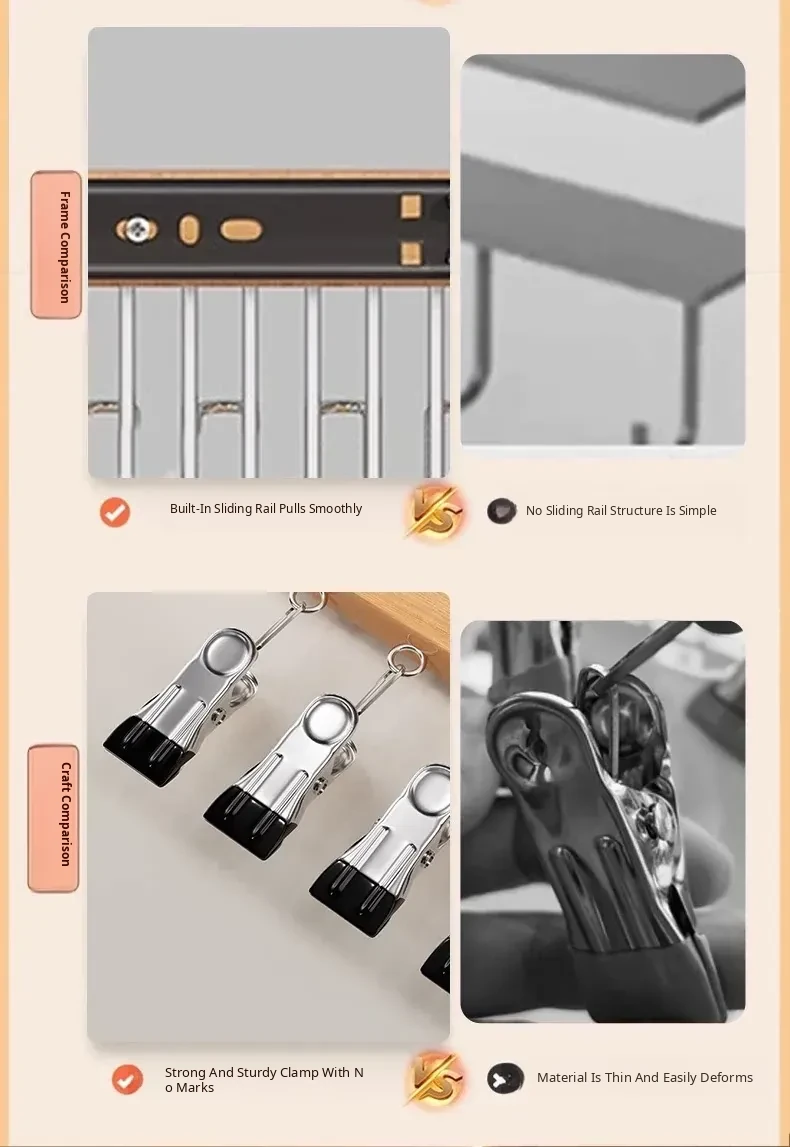 Frame Comparison

Built-In Sliding Rail Pulls Smoothly

VS

No Sliding Rail Structure Is Simple

Craft Comparison

Strong And Sturdy Clamp With No Marks

VS

Material Is Thin And Easily Deforms