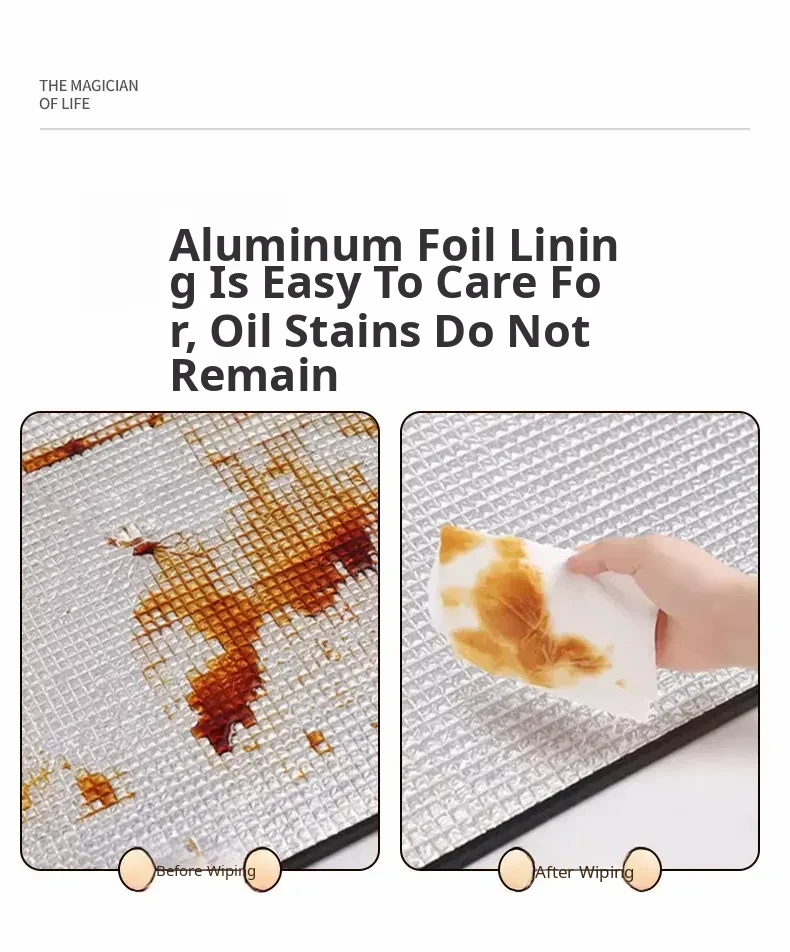 THE MAGICIAN
OF LIFE

Aluminum Foil Lining Is Easy To Care For, Oil Stains Do Not Remain

Before Wiping

After Wiping