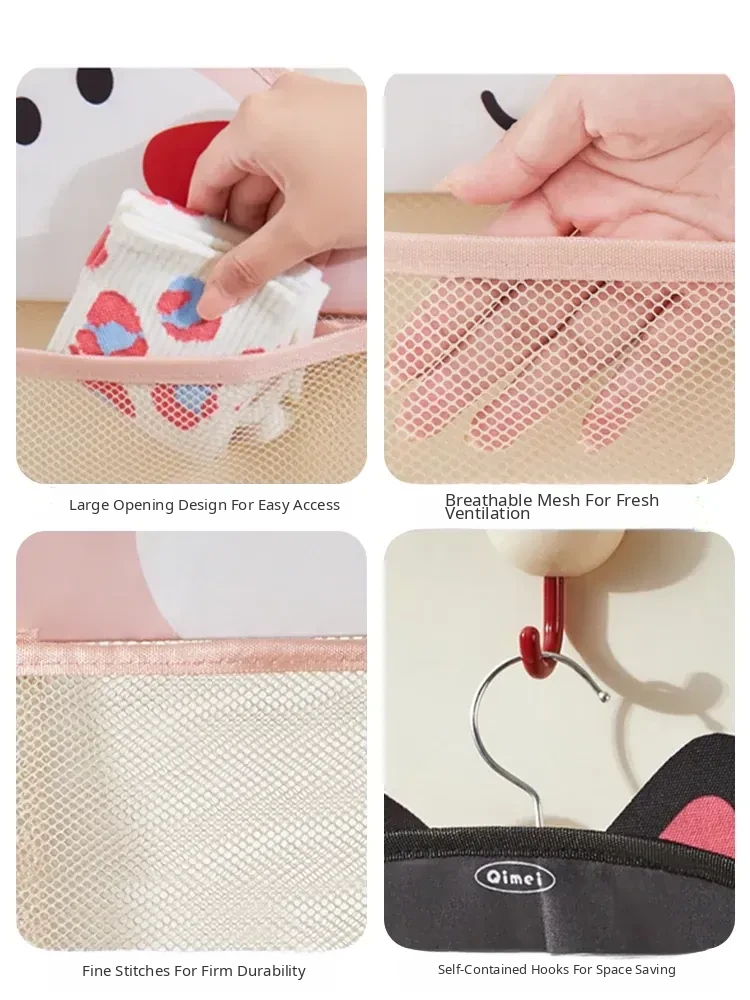 Large Opening Design For Easy Access

Breathable Mesh For Fresh Ventilation

Fine Stitches For Firm Durability

Qimei

Self-Contained Hooks For Space Saving