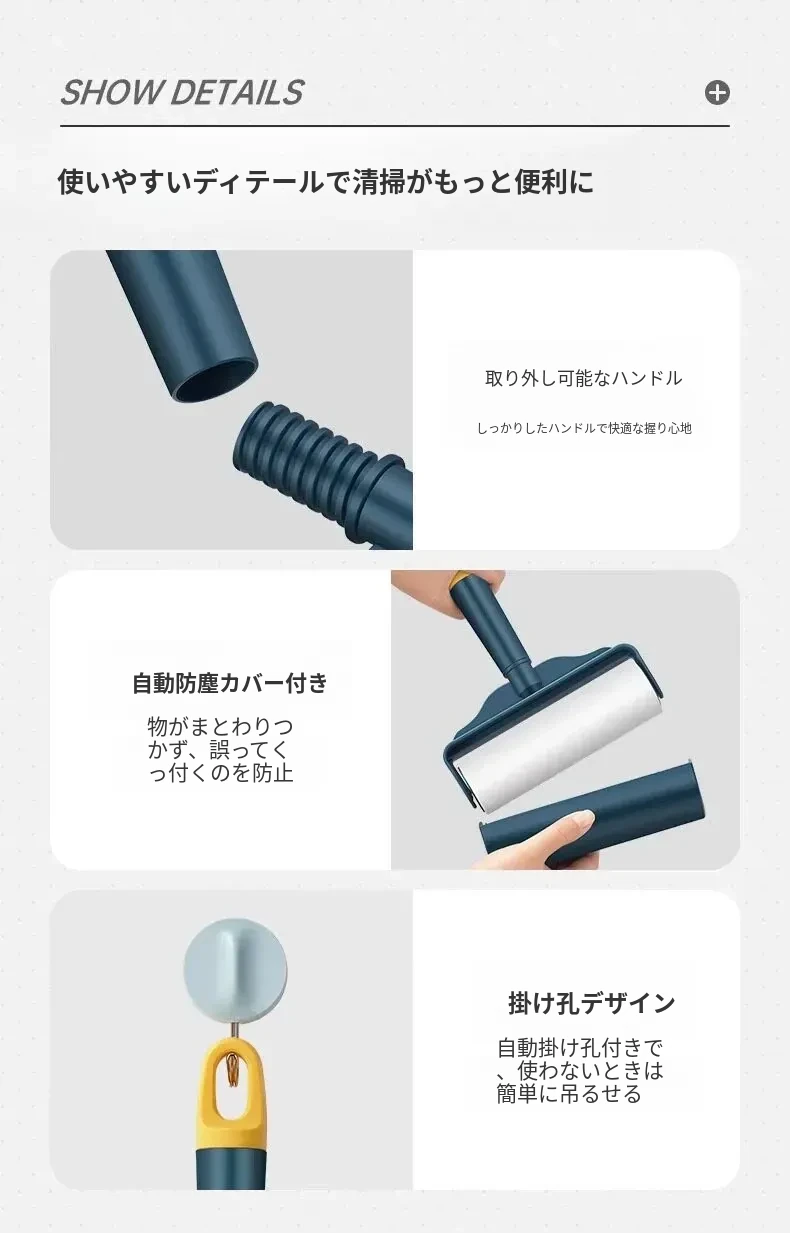 SHOW DETAILS

使いやすいディテールで清掃がもっと便利に

取り外し可能なハンドル

しっかりしたハンドルで快適な握り心地

自動防塵カバー付き

物がまとわりつかず、誤ってくっ付くのを防止

掛け孔デザイン

自動掛け孔付きで、使わないときは簡単に吊るせる